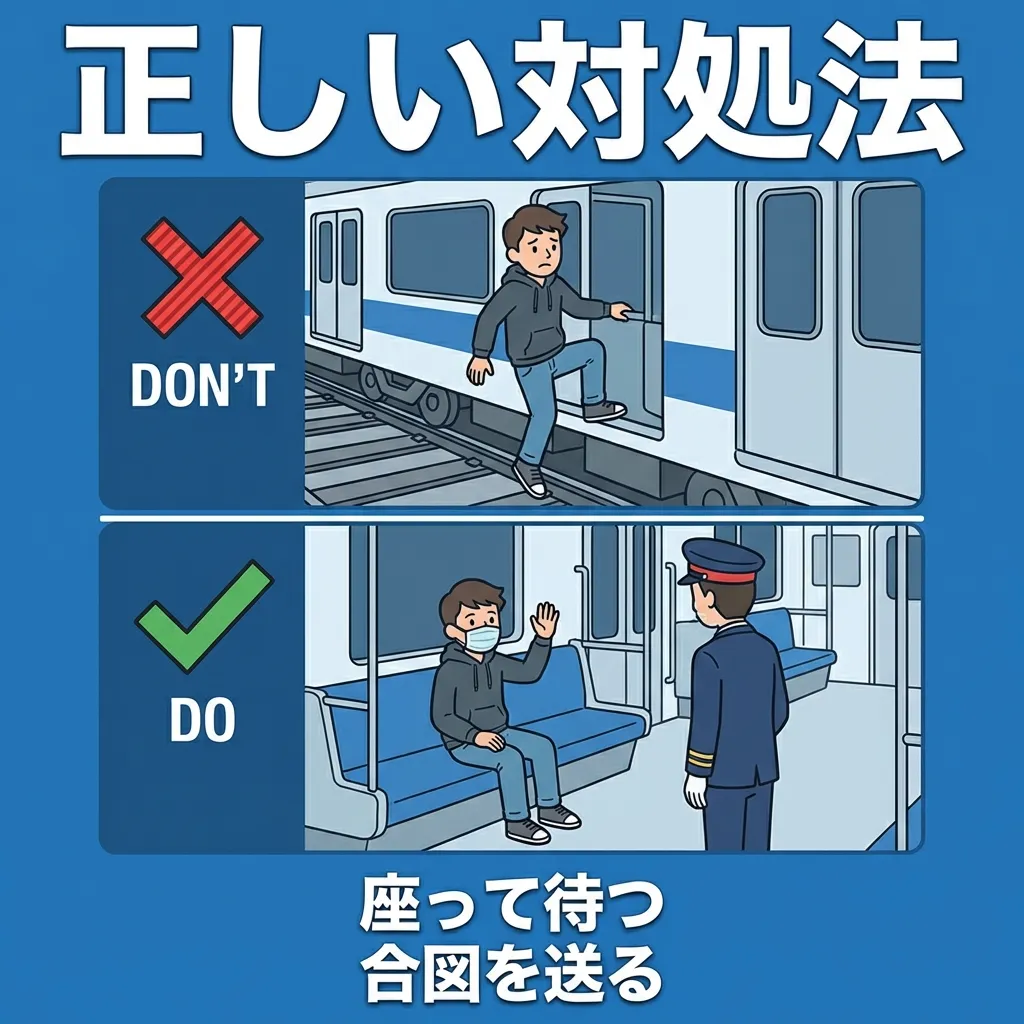 正しい対処法

DON'T

DO

座って待つ
合図を送る